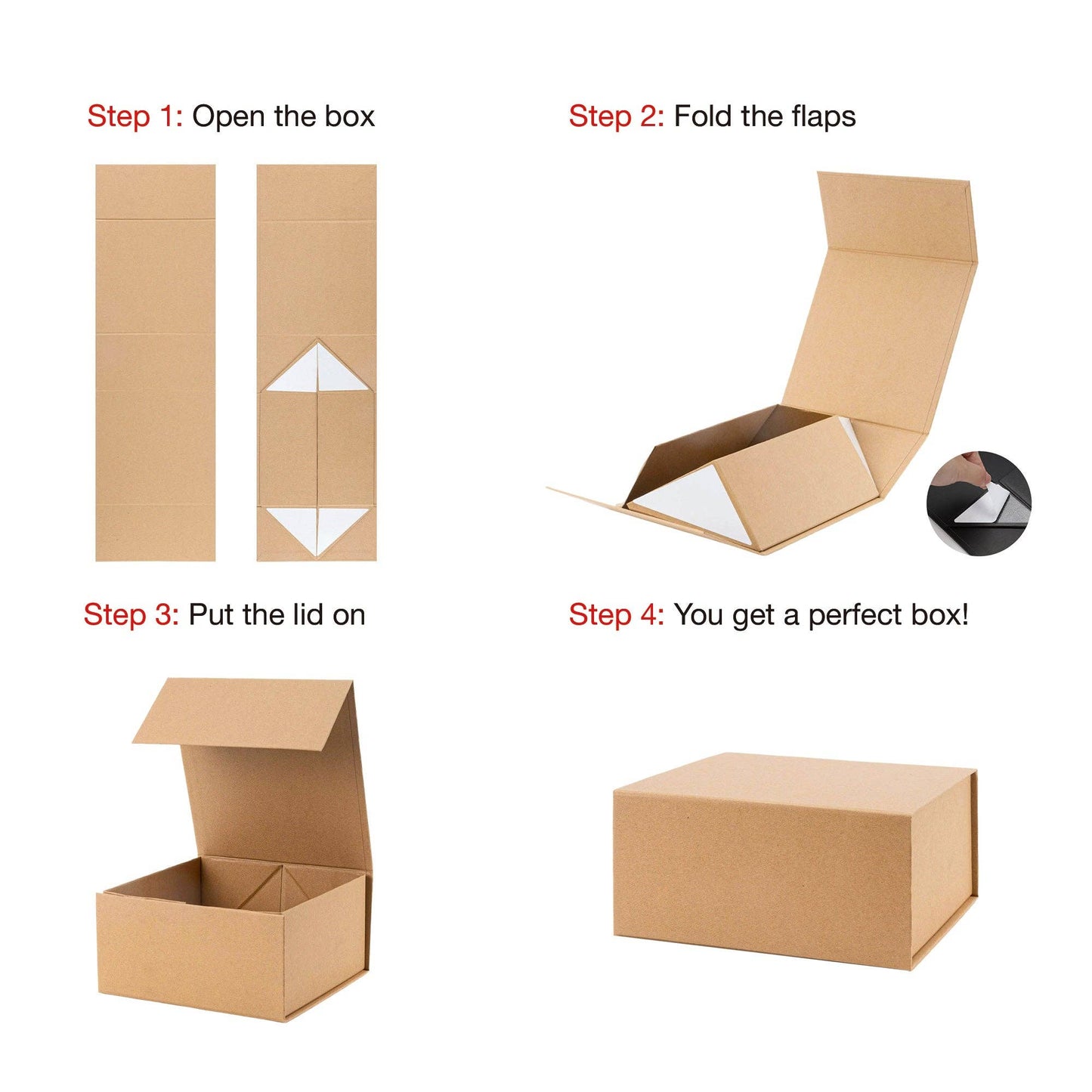 Step 1: Open the box

Step 2: Fold the flaps

Step 3: Put the lid on

Step 4: You get a perfect box!